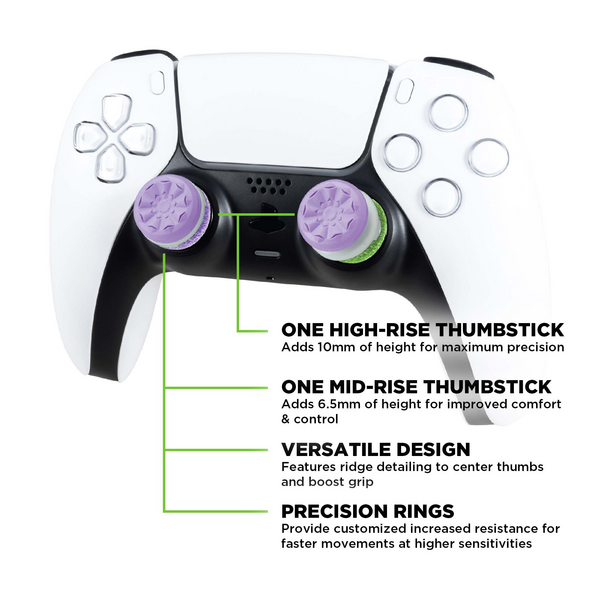 ONE HIGH-RISE THUMBSTICK
Adds 10mm of height for maximum precision

ONE MID-RISE THUMBSTICK
Adds 6.5mm of height for improved comfort & control

VERSATILE DESIGN
Features ridge detailing to center thumbs and boost grip

PRECISION RINGS
Provide customized increased resistance for faster movements at higher sensitivities