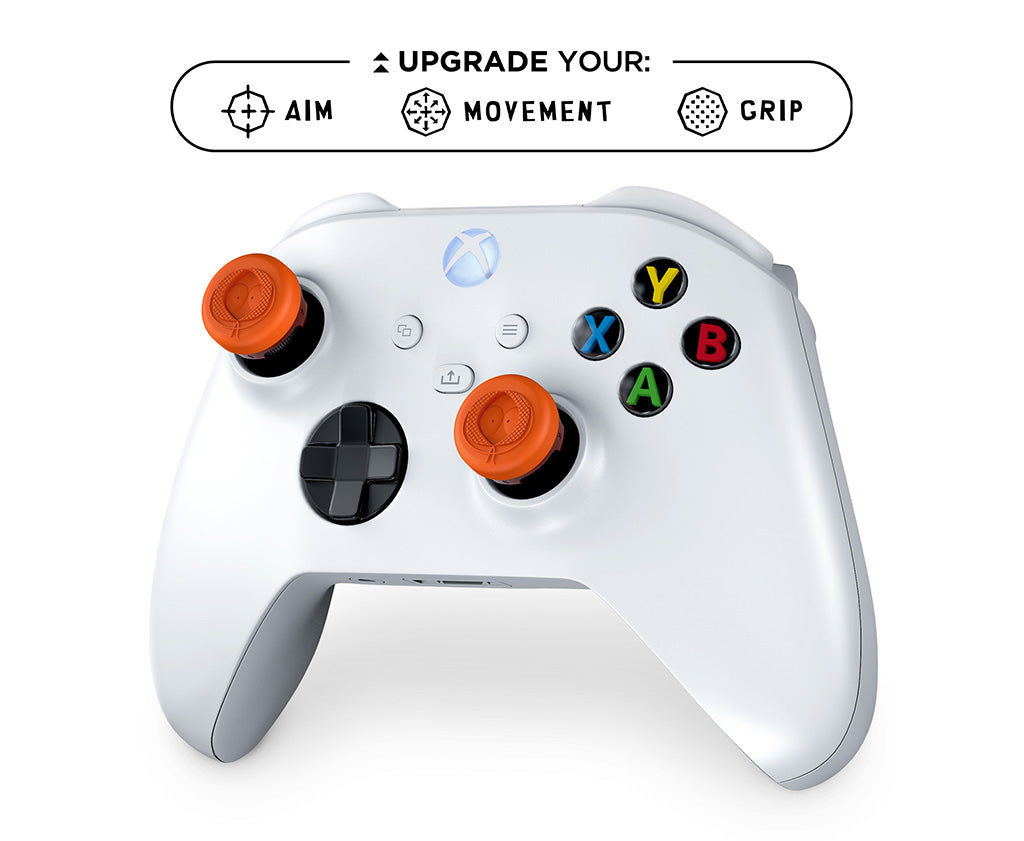 UPGRADE YOUR:
AIM MOVEMENT GRIP

Y
X B
A