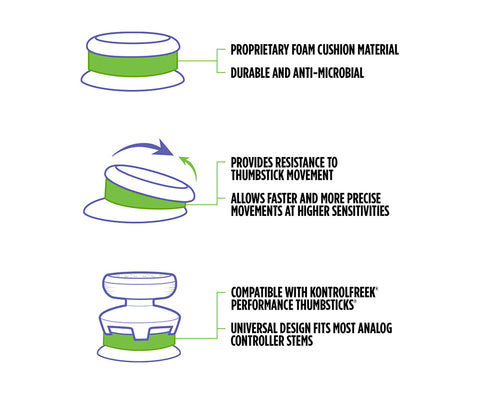 PROPRIETARY FOAM CUSHION MATERIAL

DURABLE AND ANTI-MICROBIAL

PROVIDES RESISTANCE TO THUMBSTICK MOVEMENT

ALLOWS FASTER AND MORE PRECISE MOVEMENTS AT HIGHER SENSITIVITIES

COMPATIBLE WITH KONTROLFREEK® PERFORMANCE THUMBSTICKS®

UNIVERSAL DESIGN FITS MOST ANALOG CONTROLLER STEMS