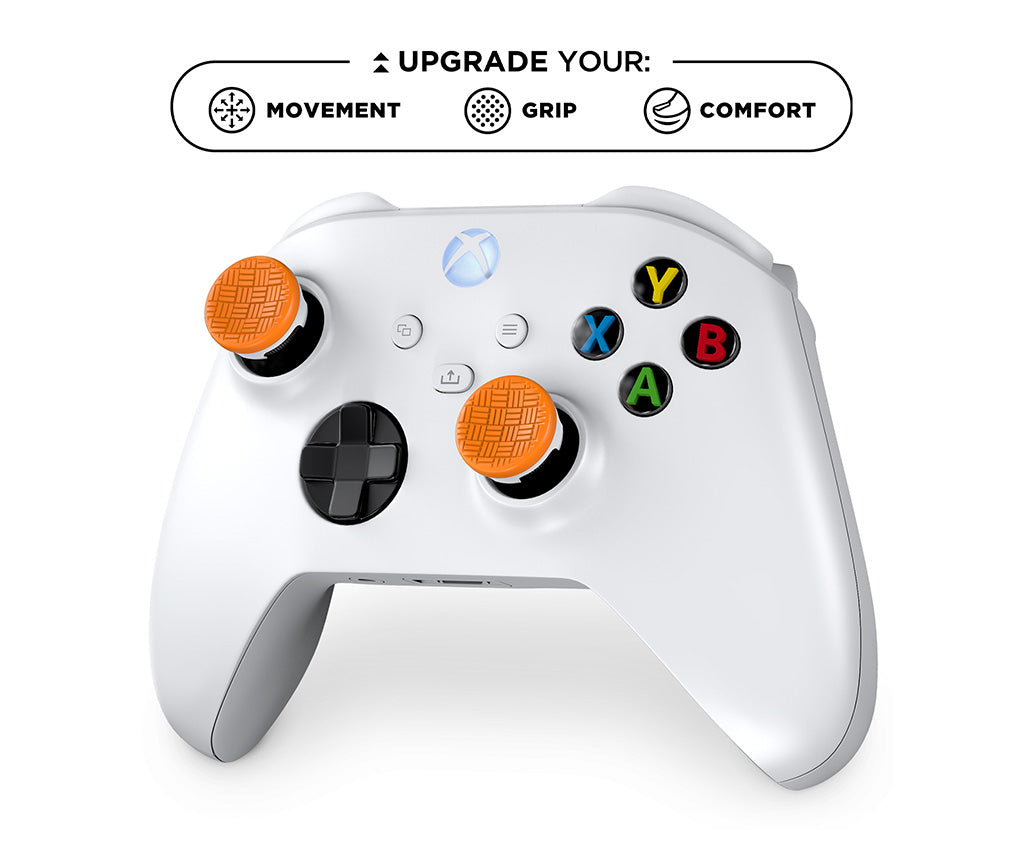 UPGRADE YOUR:

MOVEMENT GRIP COMFORT

Y
X
B
A