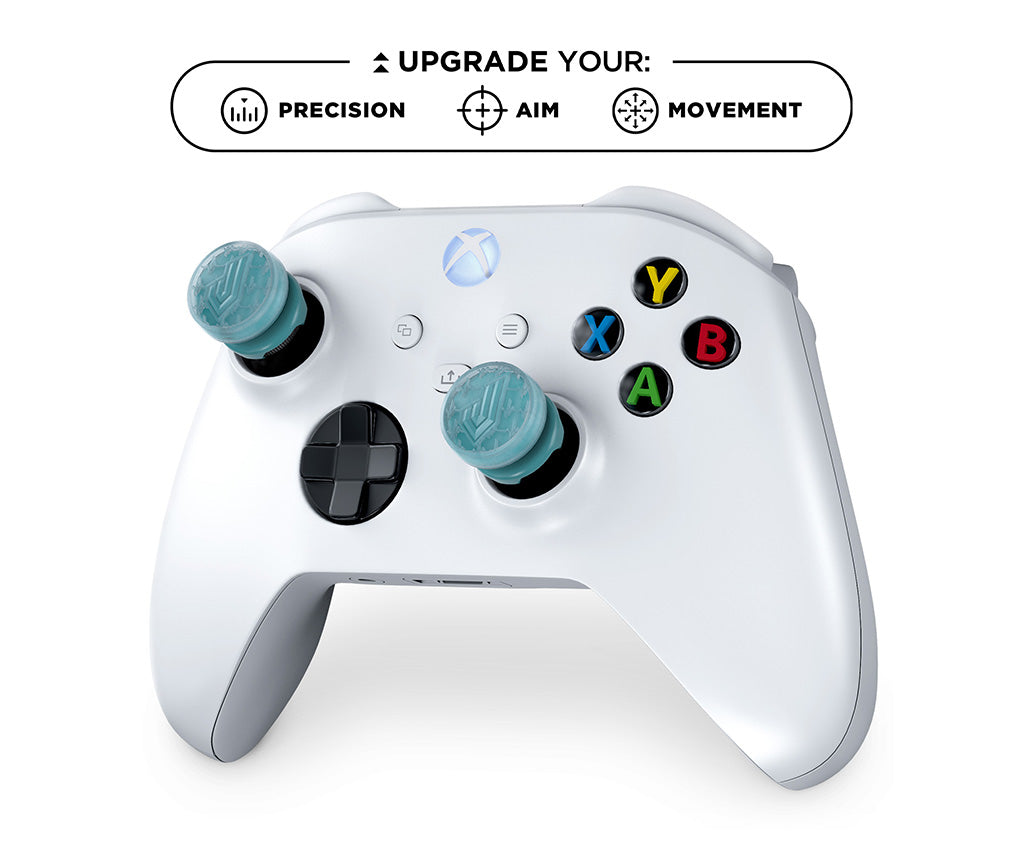 UPGRADE YOUR:
PRECISION AIM MOVEMENT

Y
X B
A