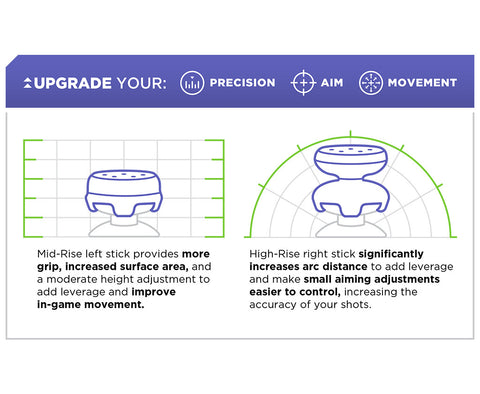 UPGRADE YOUR: PRECISION AIM MOVEMENT

Mid-Rise left stick provides more grip, increased surface area, and a moderate height adjustment to add leverage and improve in-game movement.

High-Rise right stick significantly increases arc distance to add leverage and make small aiming adjustments easier to control, increasing the accuracy of your shots.